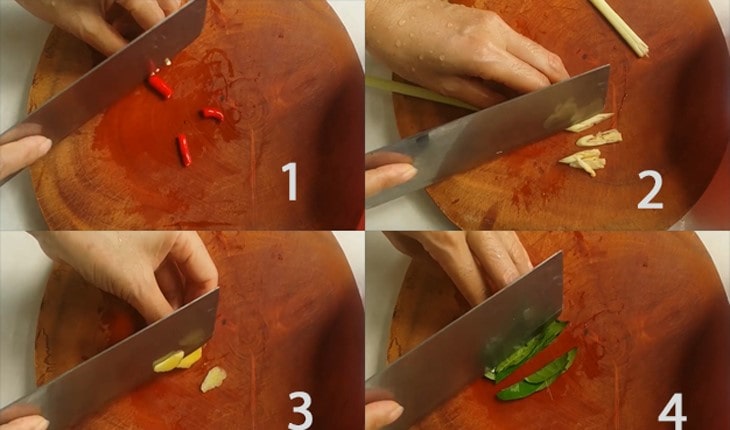 1
2
3
4